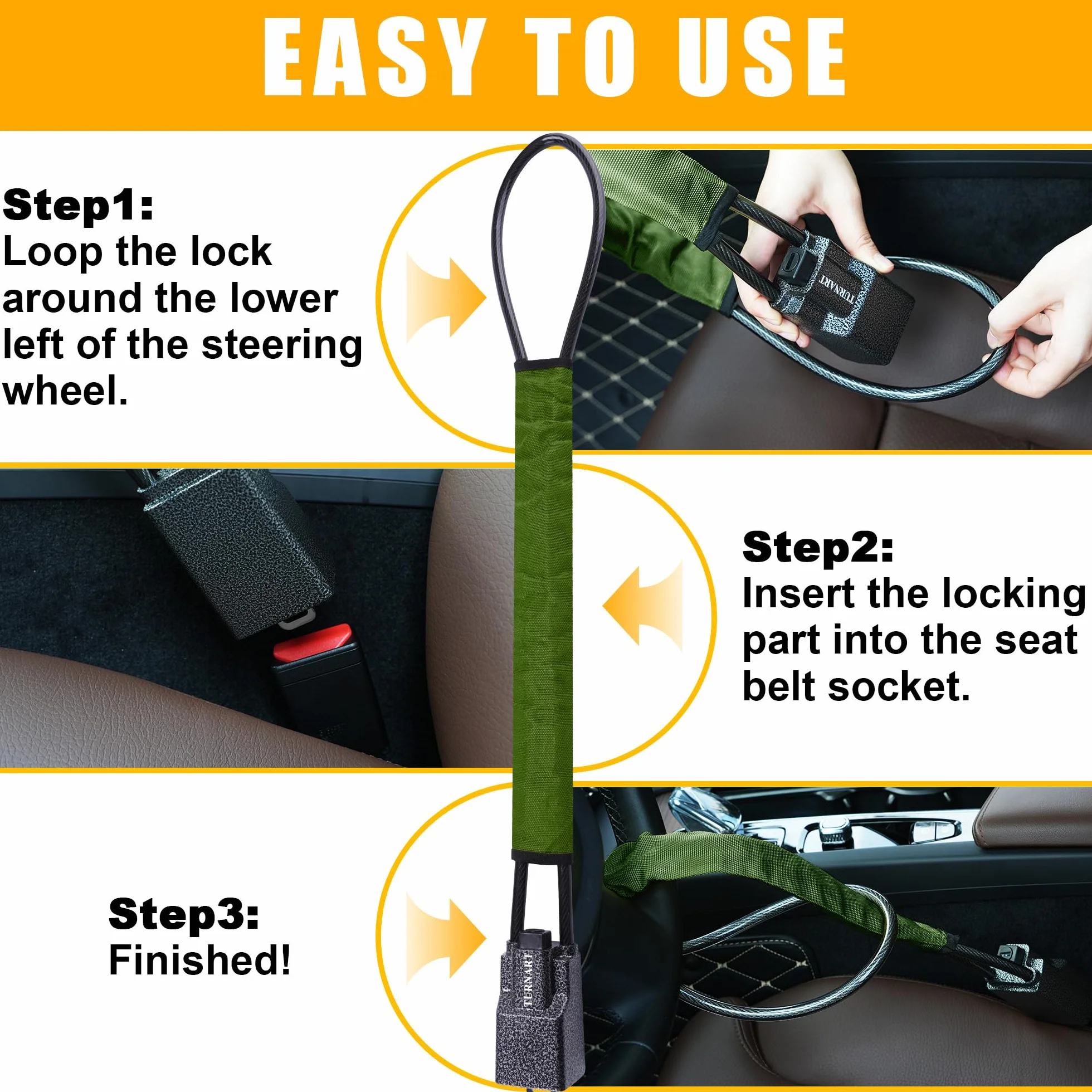 EASY TO USE

Step1:
Loop the lock around the lower left of the steering wheel.

TURNART

Step2:
Insert the locking part into the seat belt socket.

Step3:
Finished!

TURNART