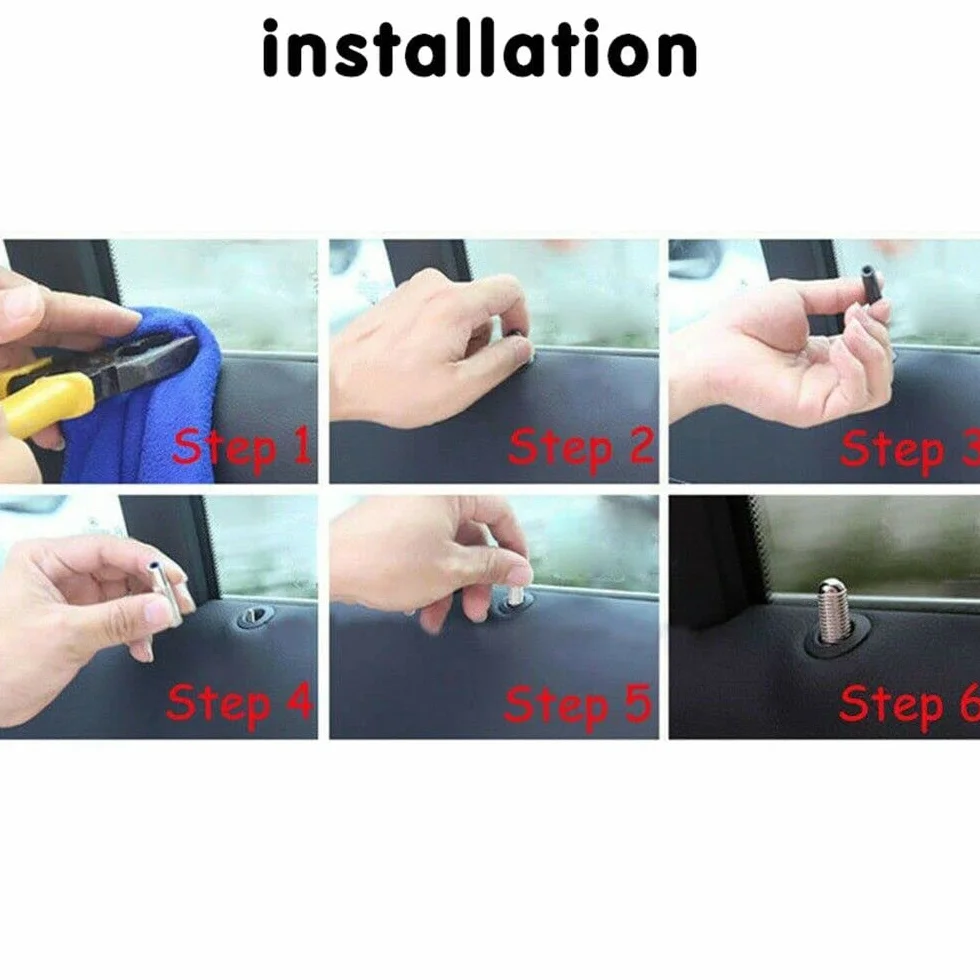 installation

Step 1

Step 2

Step 3

Step 4

Step 5

Step 6