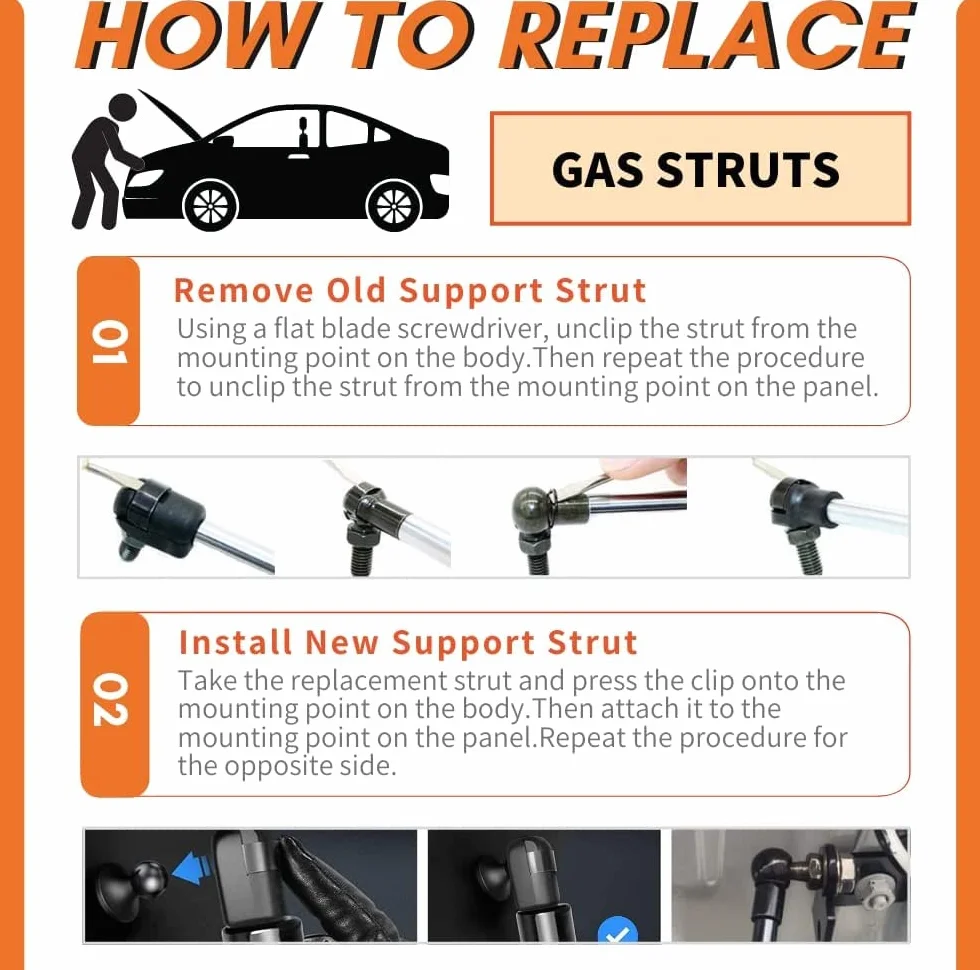 HOW TO REPLACE

GAS STRUTS

01

Remove Old Support Strut

Using a flat blade screwdriver, unclip the strut from the mounting point on the body.Then repeat the procedure to unclip the strut from the mounting point on the panel.

02

Install New Support Strut

Take the replacement strut and press the clip onto the mounting point on the body.Then attach it to the mounting point on the panel.Repeat the procedure for the opposite side.