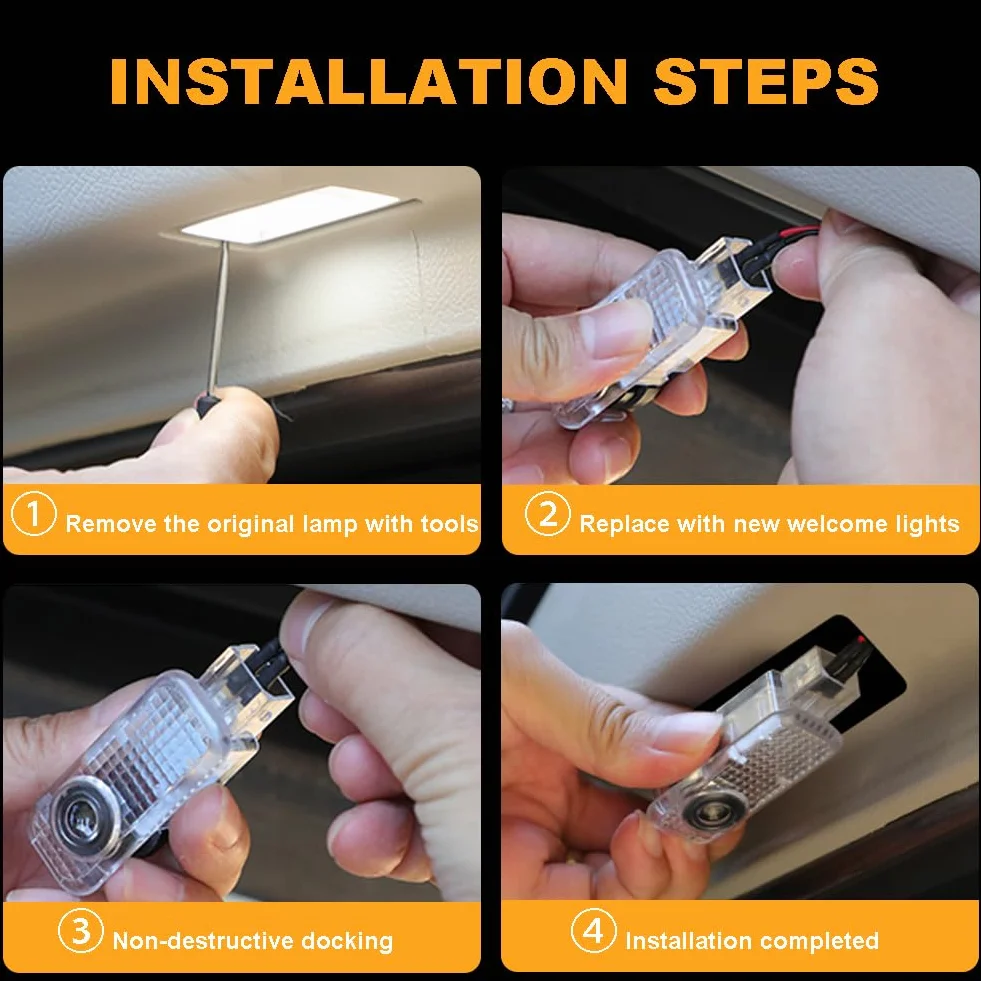 INSTALLATION STEPS

① Remove the original lamp with tools

② Replace with new welcome lights

③ Non-destructive docking

④ Installation completed