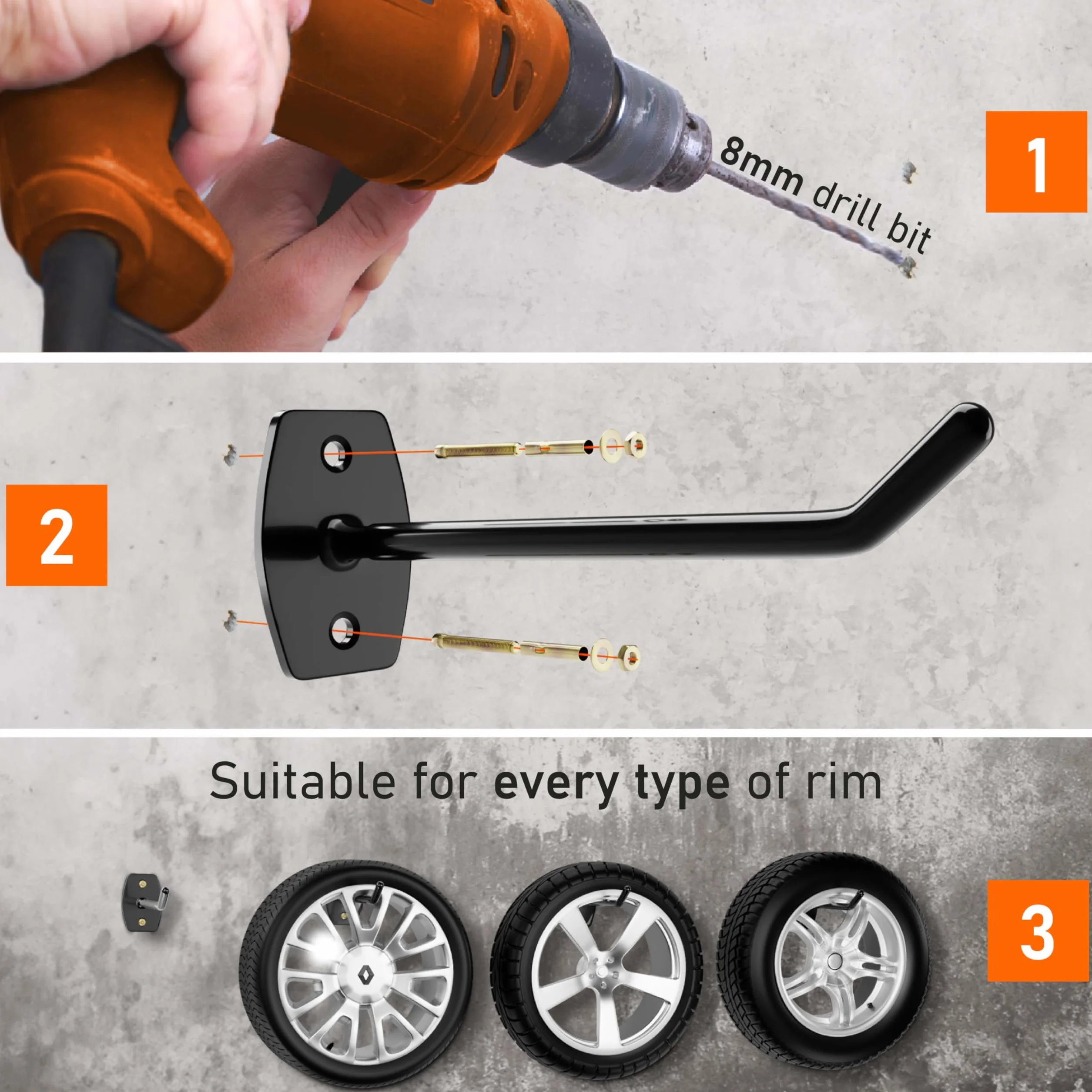 8mm drill bit

1

2

Suitable for every type of rim

3