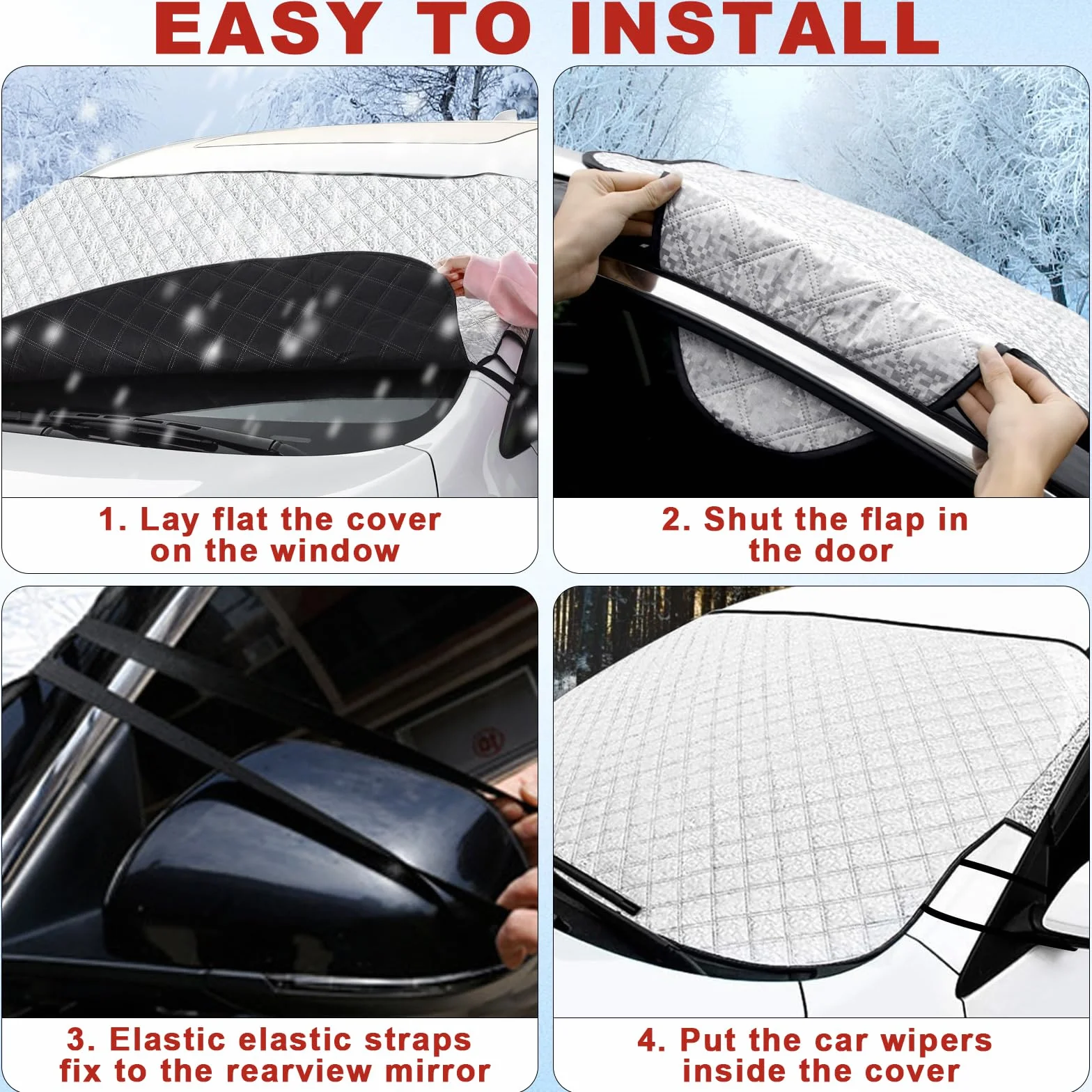 EASY TO INSTALL

1. Lay flat the cover on the window

2. Shut the flap in the door

3. Elastic elastic straps fix to the rearview mirror

4. Put the car wipers inside the cover