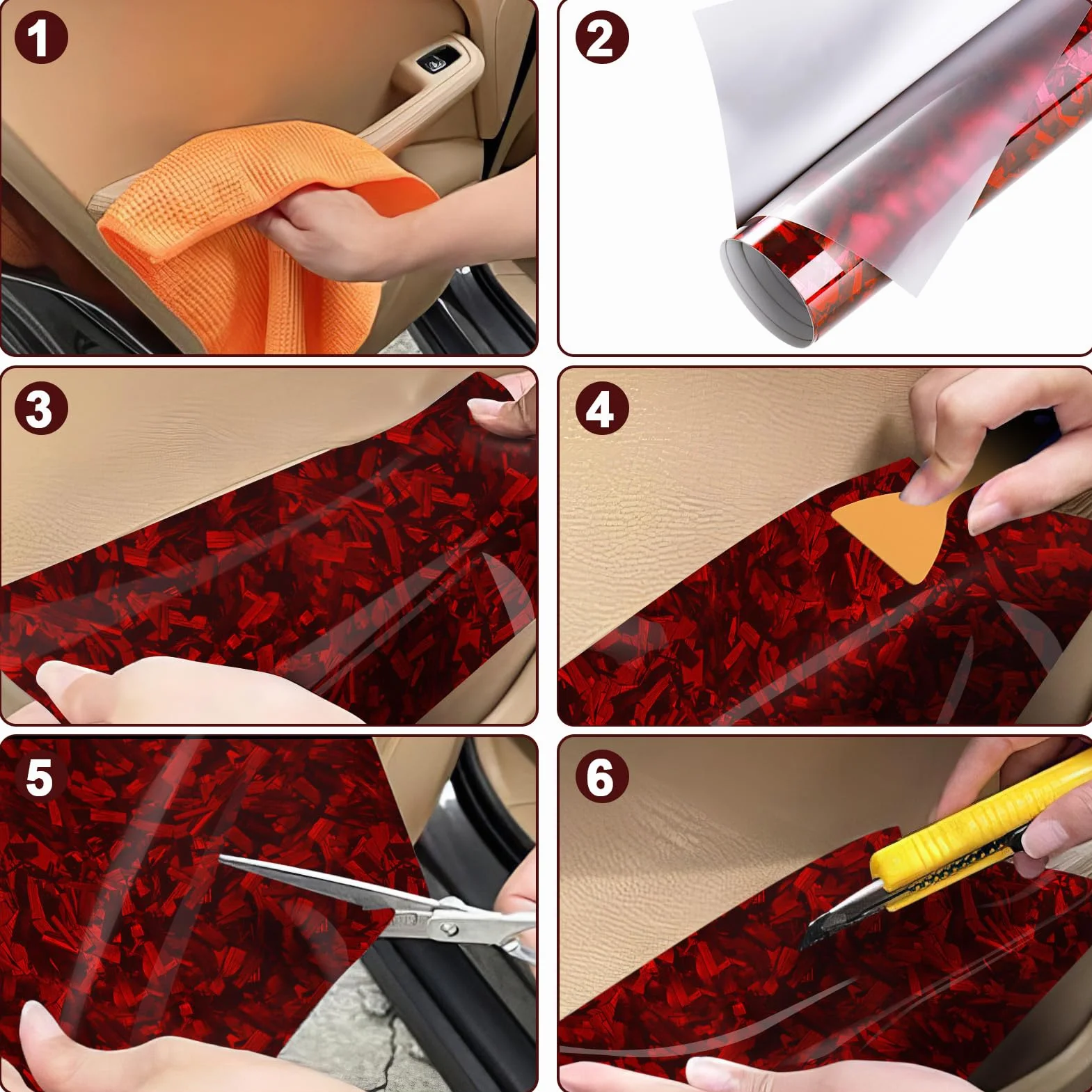 1

2

3

4

5

6