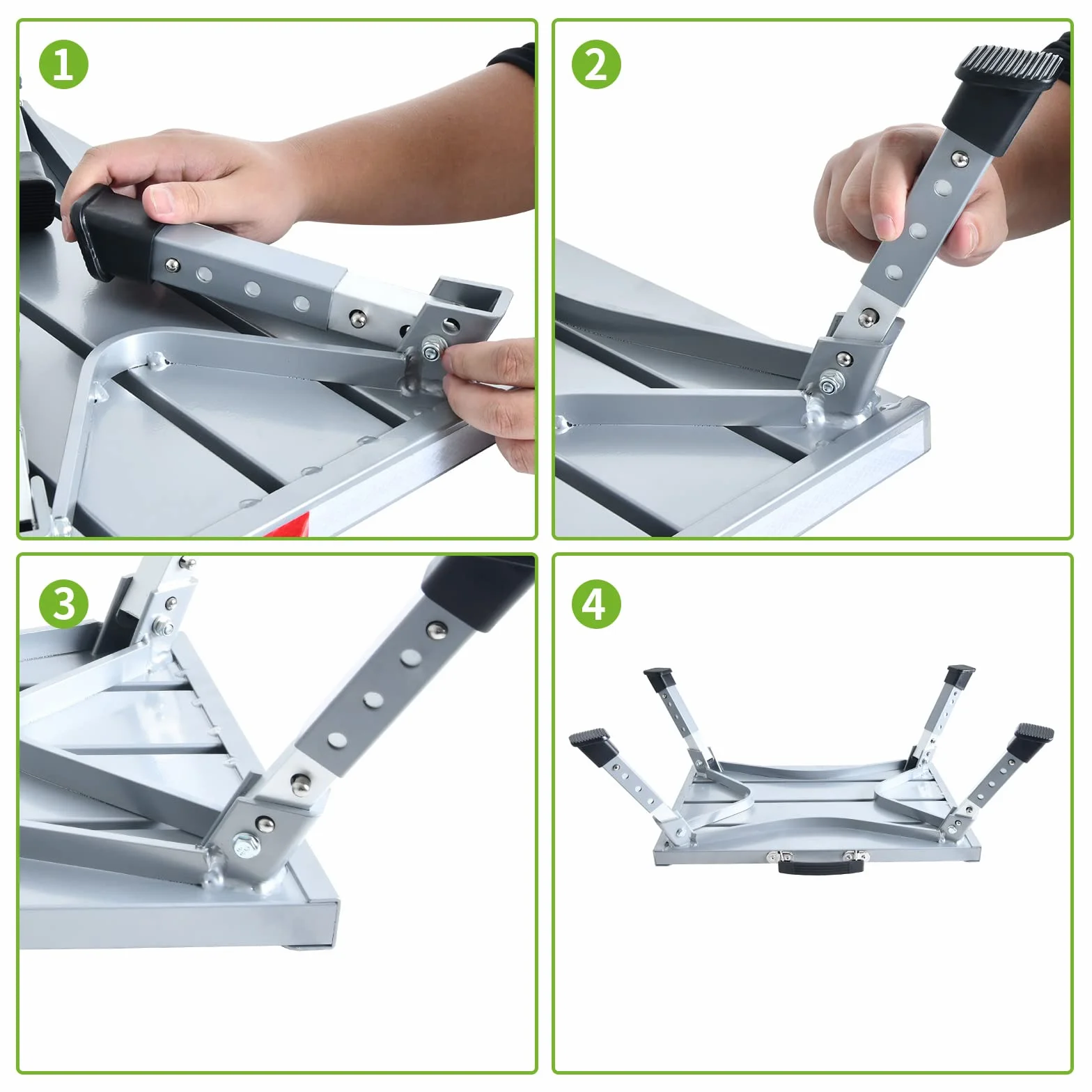 1

2

3

4