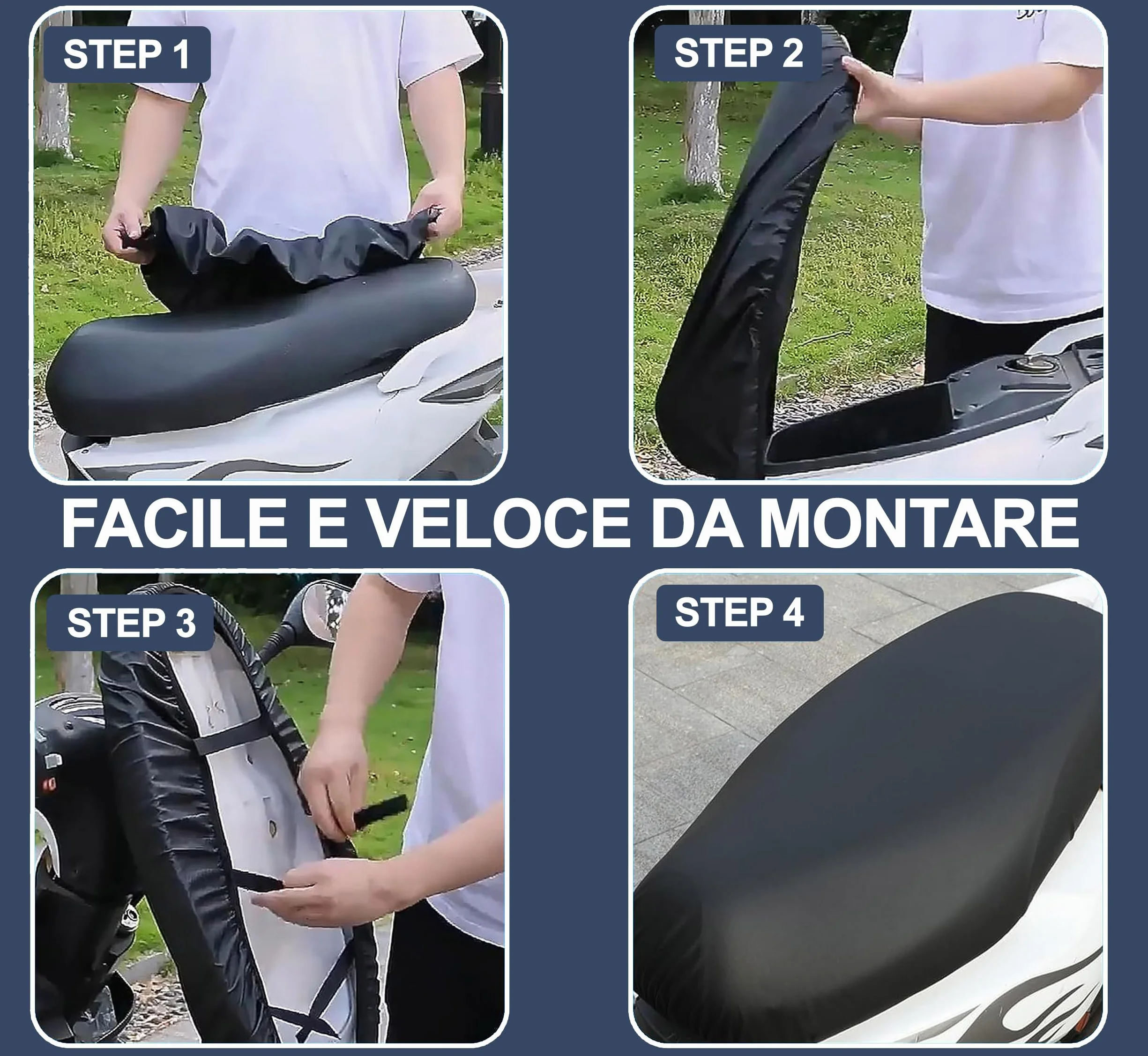 STEP 1

STEP 2

FACILE E VELOCE DA MONTARE

STEP 3

STEP 4