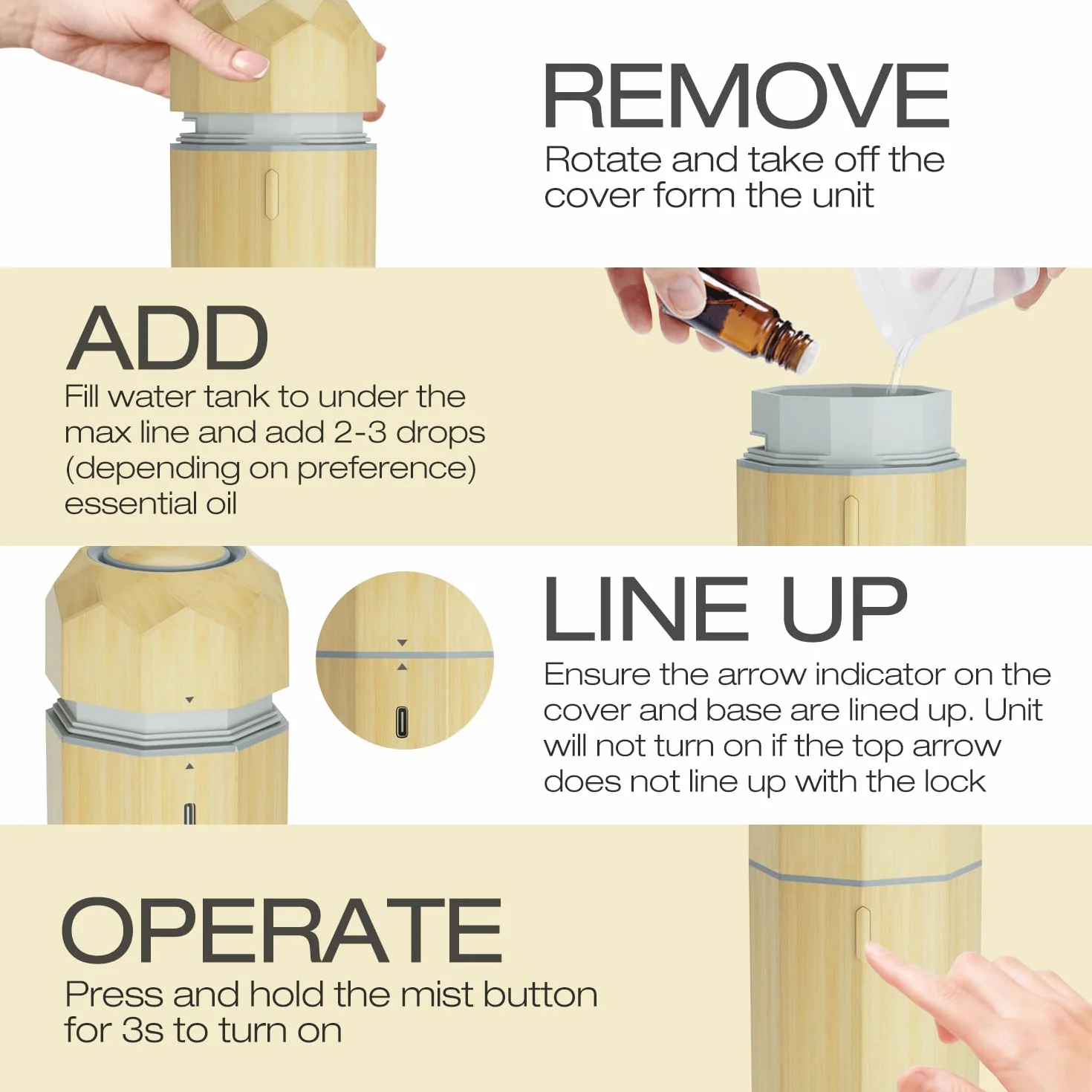 REMOVE
Rotate and take off the cover form the unit

ADD
Fill water tank to under the max line and add 2-3 drops (depending on preference) essential oil

LINE UP
Ensure the arrow indicator on the cover and base are lined up. Unit will not turn on if the top arrow does not line up with the lock

OPERATE
Press and hold the mist button for 3s to turn on