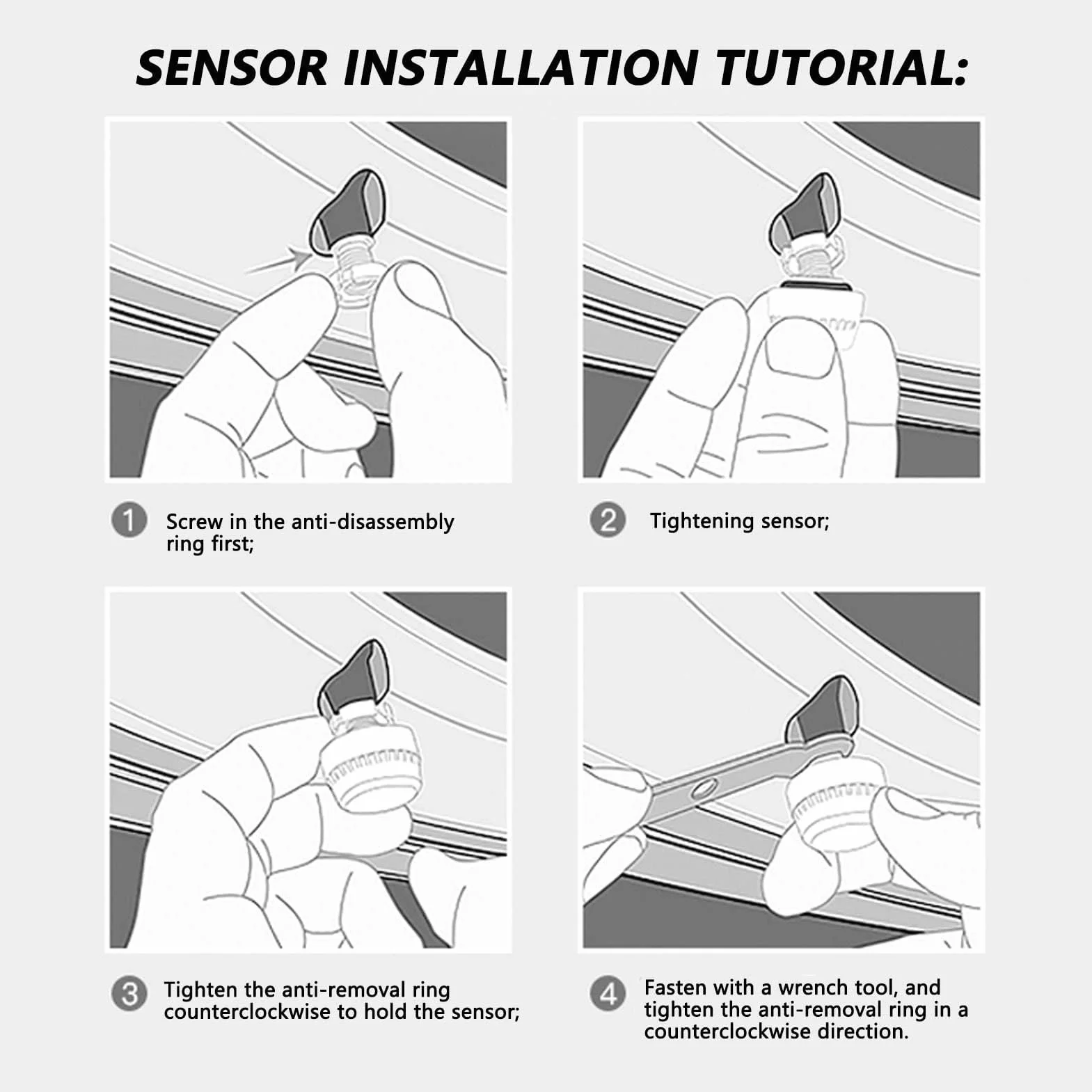 SENSOR INSTALLATION TUTORIAL:

1 Screw in the anti-disassembly ring first;

2 Tightening sensor;

3 Tighten the anti-removal ring counterclockwise to hold the sensor;

4 Fasten with a wrench tool, and tighten the anti-removal ring in a counterclockwise direction.