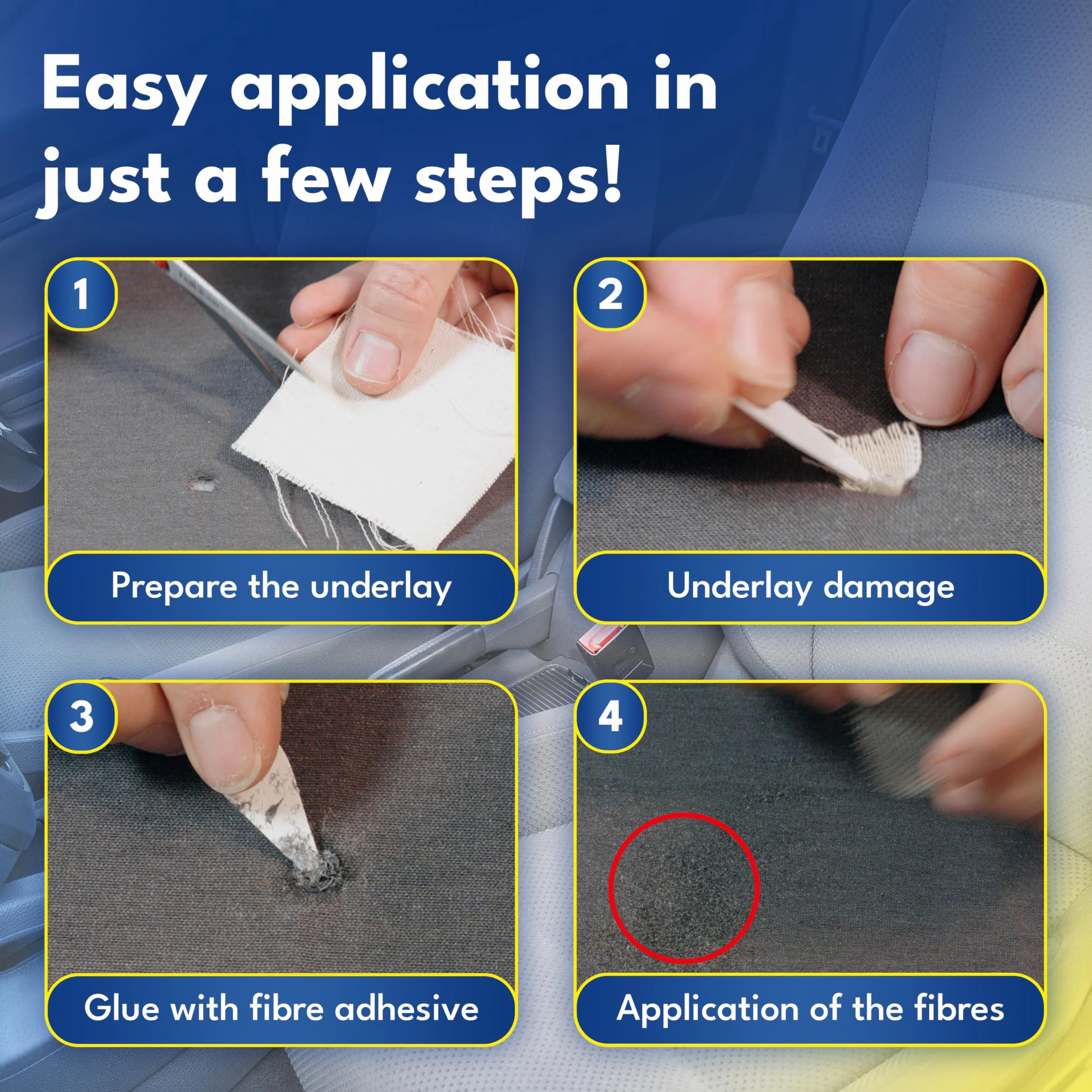 Easy application in just a few steps!

1

Prepare the underlay

2

Underlay damage

3

Glue with fibre adhesive

4

Application of the fibres