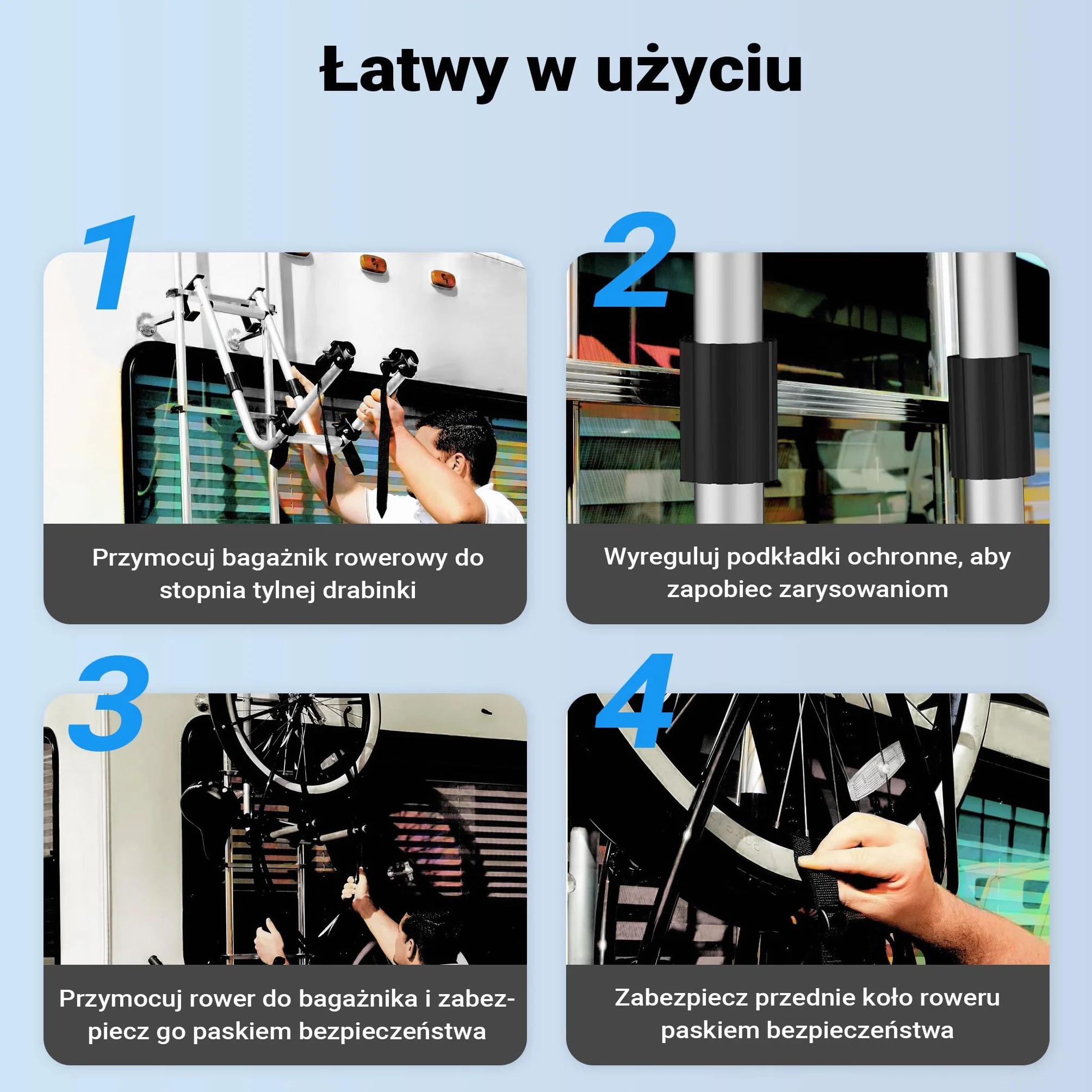 Łatwy w użyciu

1

Przymocuj bagażnik rowerowy do stopnia tylnej drabinki

2

Wyreguluj podkładki ochronne, aby zapobiec zarysowaniom

3

Przymocuj rower do bagażnika i zabezpiecz go paskiem bezpieczeństwa

4

Zabezpiecz przednie koło roweru paskiem bezpieczeństwa