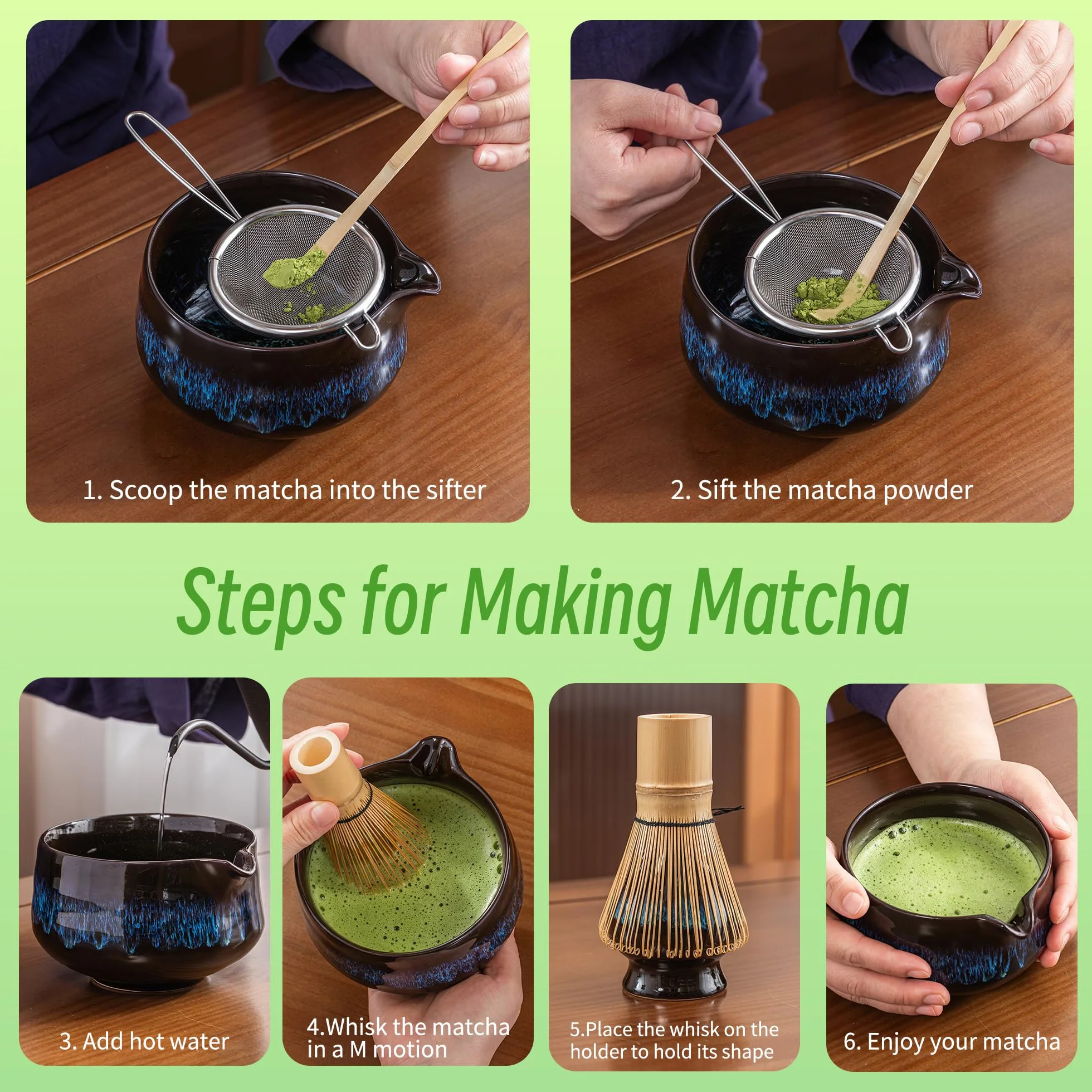 1. Scoop the matcha into the sifter

2. Sift the matcha powder

Steps for Making Matcha

3. Add hot water

4.Whisk the matcha in a M motion

5.Place the whisk on the holder to hold its shape

6. Enjoy your matcha