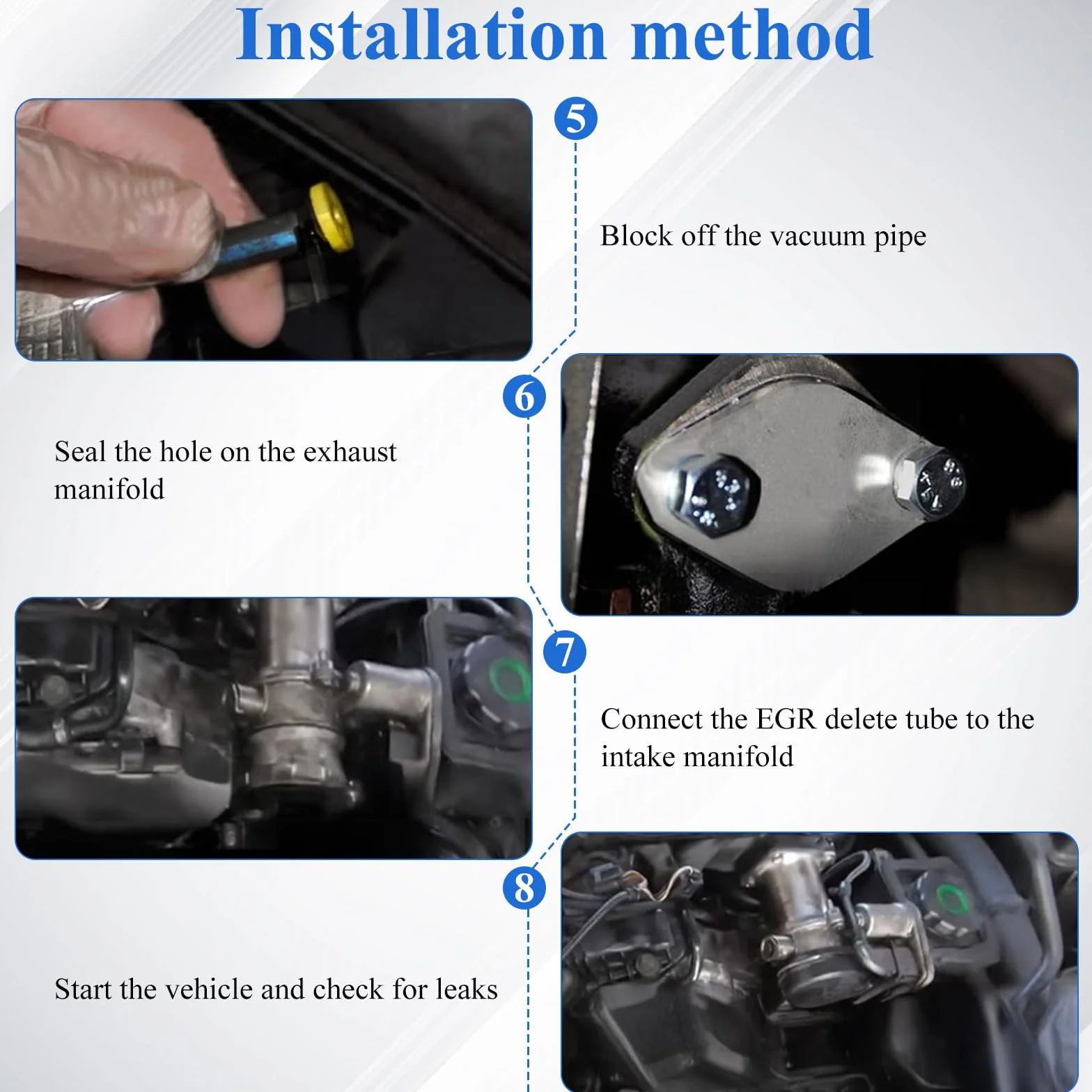 Installation method

5

Block off the vacuum pipe

6

Seal the hole on the exhaust manifold

7

Connect the EGR delete tube to the intake manifold

8

Start the vehicle and check for leaks