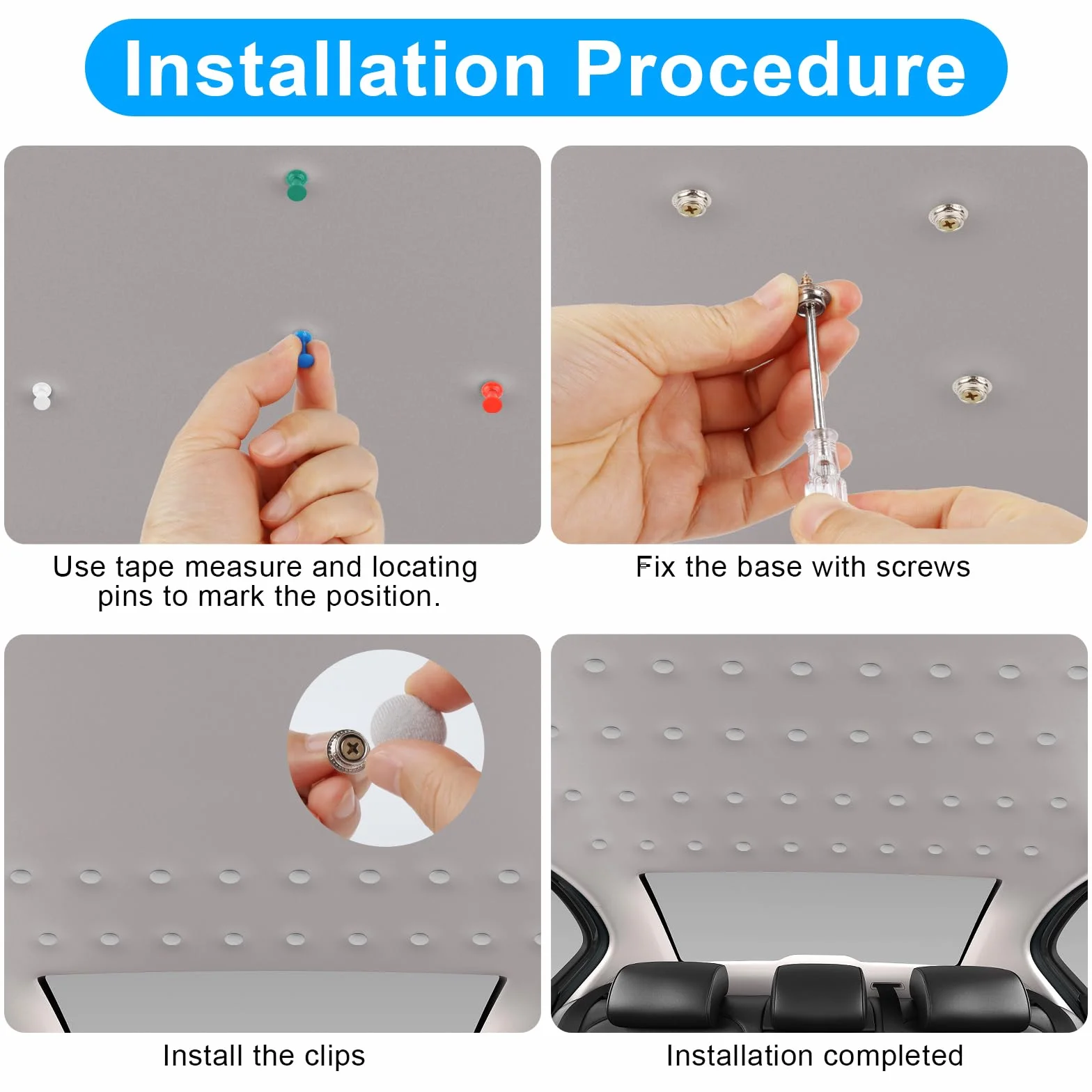 Installation Procedure

Use tape measure and locating pins to mark the position.

Fix the base with screws

Install the clips

Installation completed