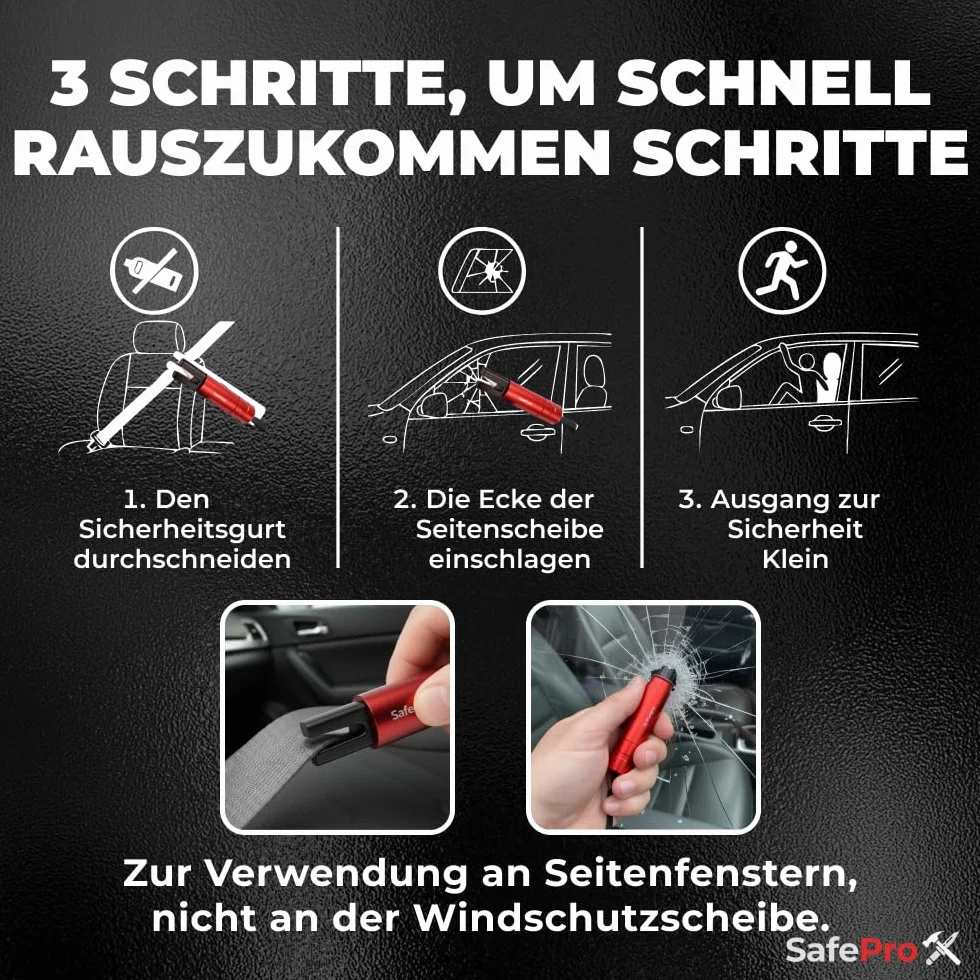 3 SCHRITTE, UM SCHNELL RAUSZUKOMMEN SCHRITTE

1. Den Sicherheitsgurt durchschneiden

2. Die Ecke der Seitenscheibe einschlagen

3. Ausgang zur Sicherheit Klein

Safe

Zur Verwendung an Seitenfenstern, nicht an der Windschutzscheibe.

SafePro