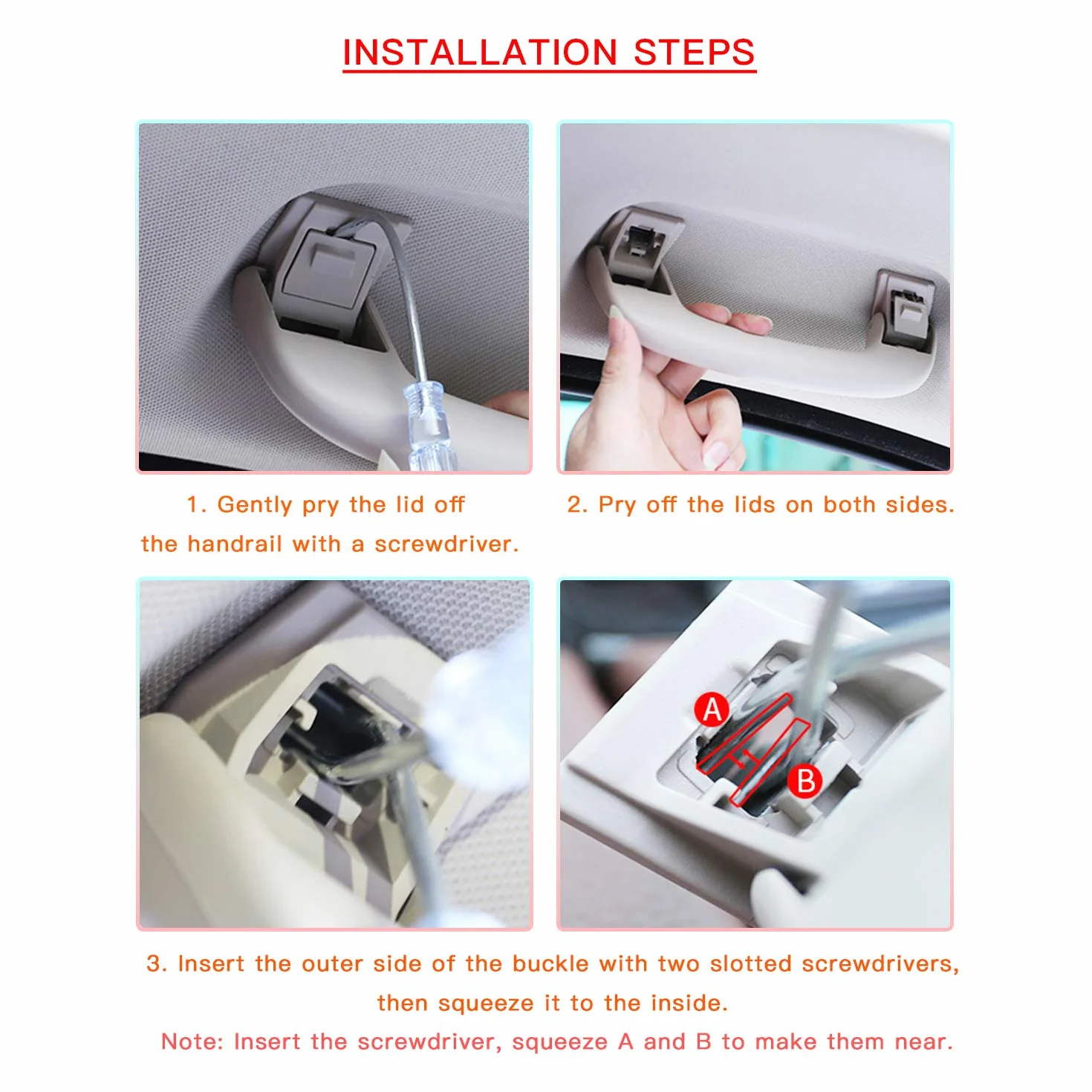 INSTALLATION STEPS

1. Gently pry the lid off the handrail with a screwdriver.

2. Pry off the lids on both sides.

A

B

3. Insert the outer side of the buckle with two slotted screwdrivers, then squeeze it to the inside.

Note: Insert the screwdriver, squeeze A and B to make them near.