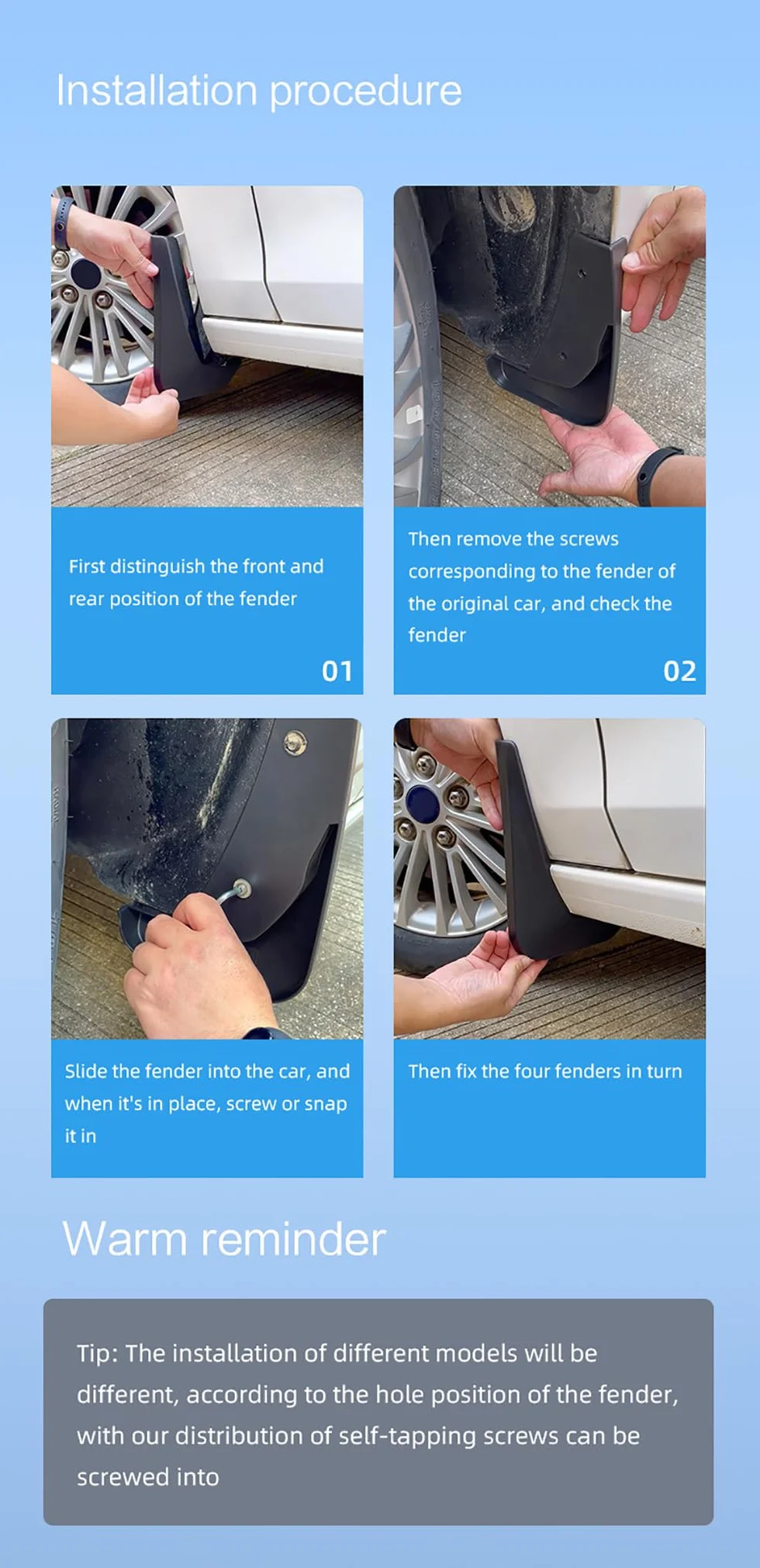 Installation procedure

First distinguish the front and rear position of the fender

01

Then remove the screws corresponding to the fender of the original car, and check the fender

02

Slide the fender into the car, and when it's in place, screw or snap it in

Then fix the four fenders in turn

Warm reminder

Tip: The installation of different models will be different, according to the hole position of the fender, with our distribution of self-tapping screws can be screwed into